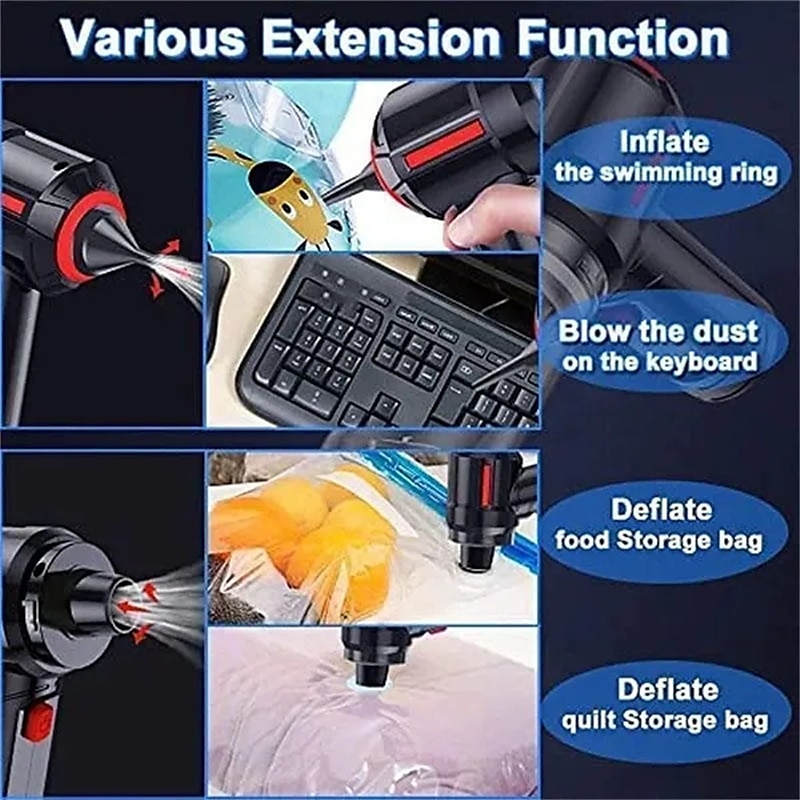 Various Extension Function

Inflate the swimming ring

Blow the dust on the keyboard

Deflate food Storage bag

Deflate quilt Storage bag